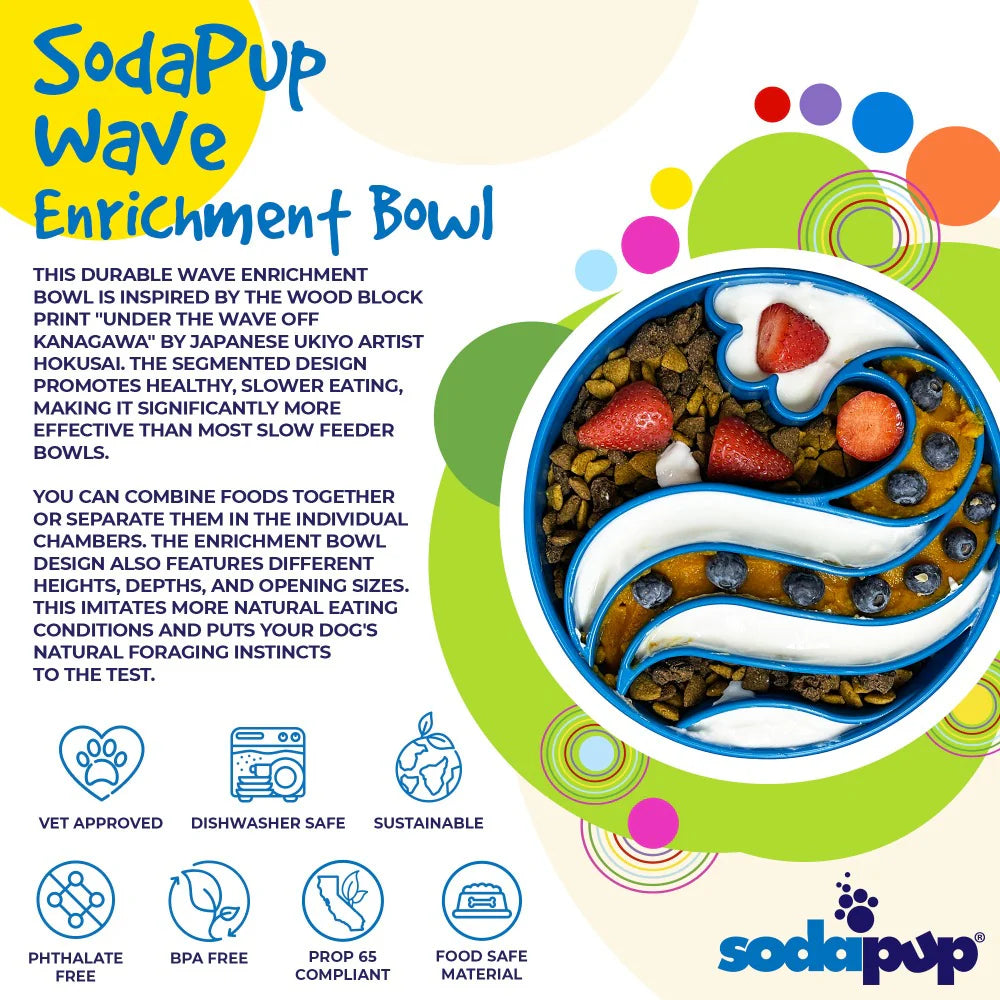 SodaPup Wave Enrichment Bowl

THIS DURABLE WAVE ENRICHMENT BOWL IS INSPIRED BY THE WOOD BLOCK PRINT "UNDER THE WAVE OFF KANAGAWA" BY JAPANESE UKIYO ARTIST HOKUSAI. THE SEGMENTED DESIGN PROMOTES HEALTHY, SLOWER EATING, MAKING IT SIGNIFICANTLY MORE EFFECTIVE THAN MOST SLOW FEEDER BOWLS.

YOU CAN COMBINE FOODS TOGETHER OR SEPARATE THEM IN THE INDIVIDUAL CHAMBERS. THE ENRICHMENT BOWL DESIGN ALSO FEATURES DIFFERENT HEIGHTS, DEPTHS, AND OPENING SIZES. THIS IMITATES MORE NATURAL EATING CONDITIONS AND PUTS YOUR DOG'S NATURAL FORAGING INSTINCTS TO THE TEST.

VET APPROVED
DISHWASHER SAFE
SUSTAINABLE

PHTHALATE FREE
BPA FREE
PROP 65 COMPLIANT
FOOD SAFE MATERIAL

sodapup®