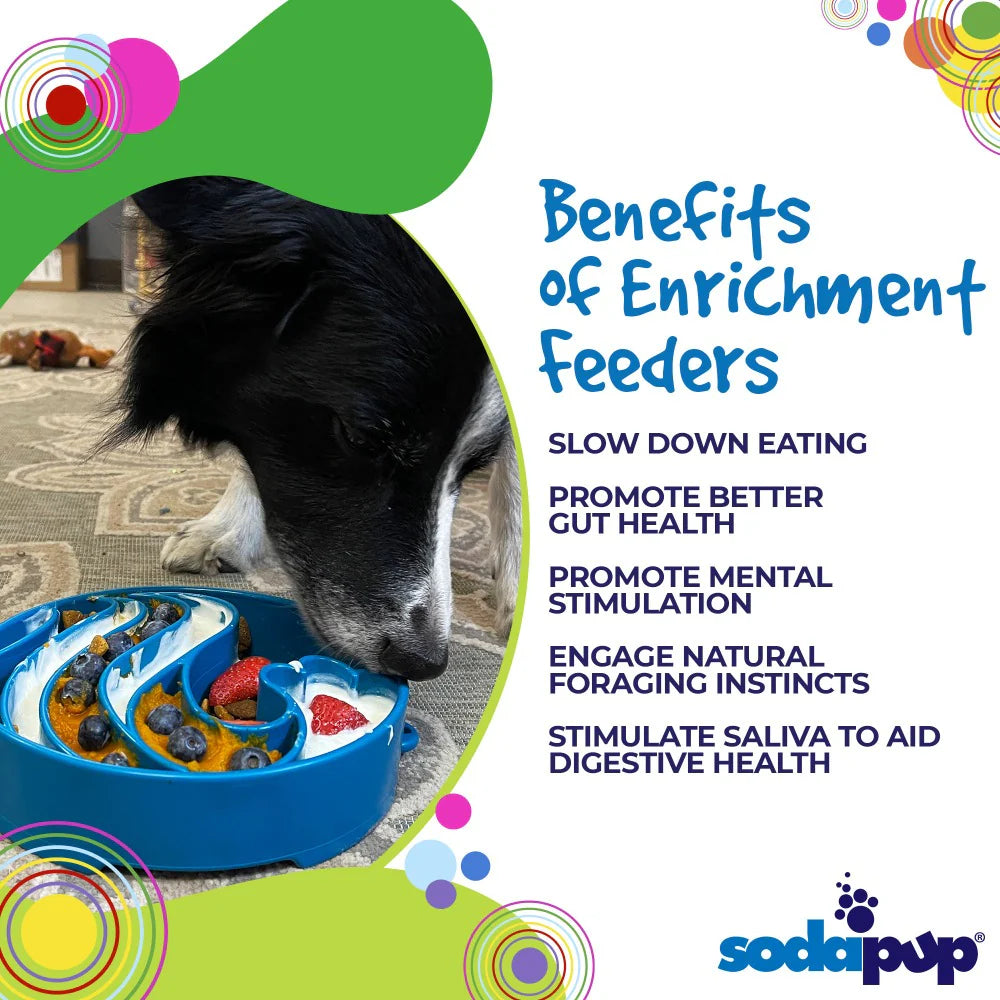 Benefits of Enrichment Feeders

SLOW DOWN EATING

PROMOTE BETTER GUT HEALTH

PROMOTE MENTAL STIMULATION

ENGAGE NATURAL FORAGING INSTINCTS

STIMULATE SALIVA TO AID DIGESTIVE HEALTH

sodapup®